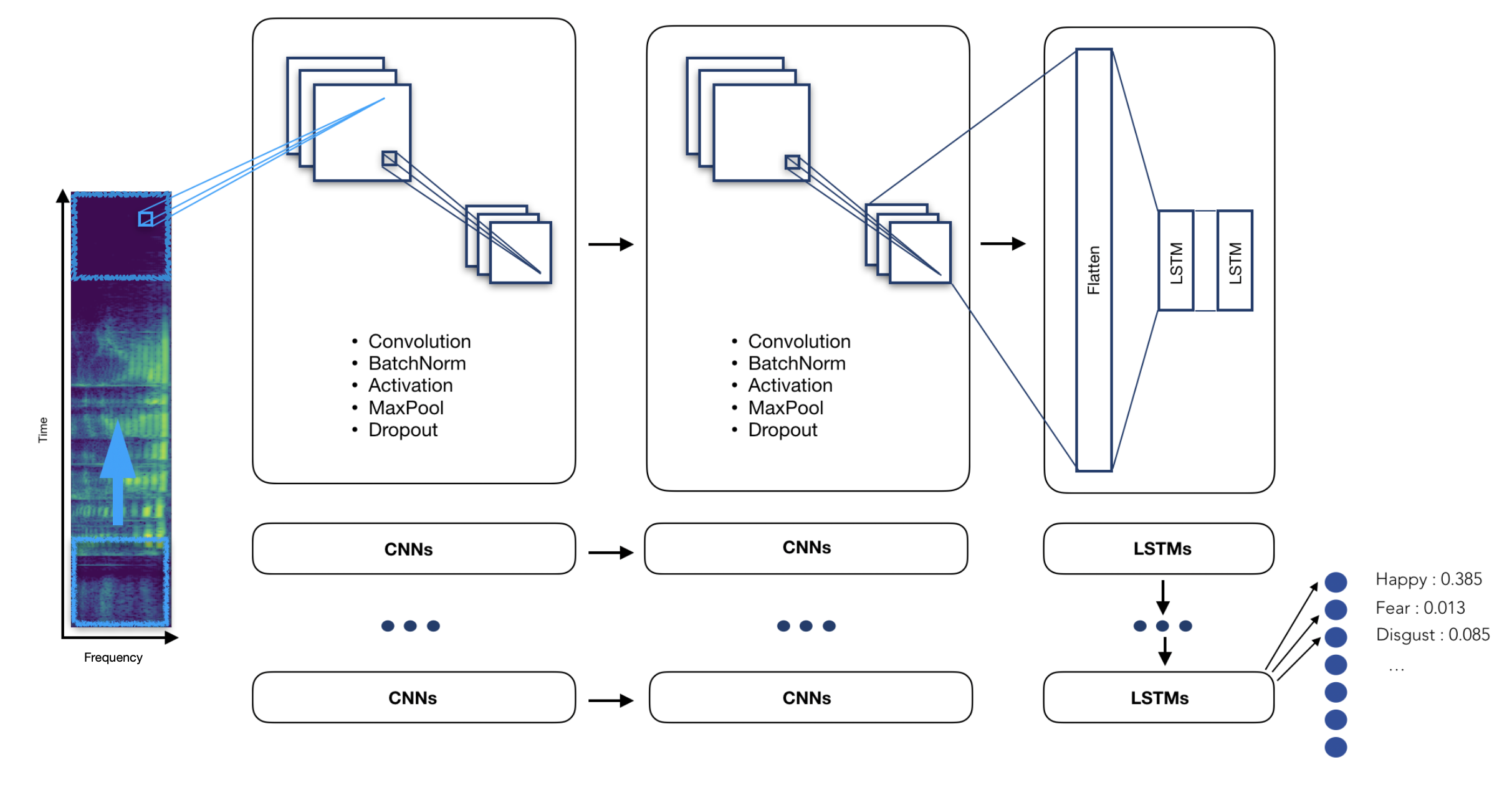 Time

Frequency

• Convolution
• BatchNorm
• Activation
• MaxPool
• Dropout

• Convolution
• BatchNorm
• Activation
• MaxPool
• Dropout

Flatten

LSTM

LSTM

CNNs

CNNs

LSTMs

CNNs

CNNs

LSTMs

Happy : 0.385
Fear : 0.013
Disgust : 0.085
...